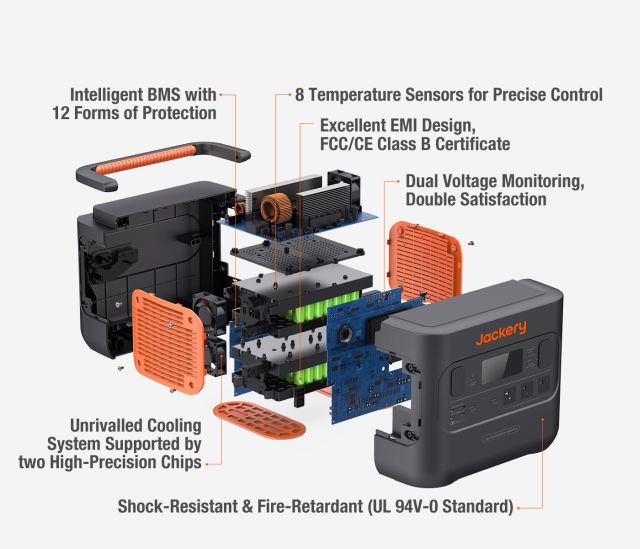 Intelligent BMS with 12 Forms of Protection

8 Temperature Sensors for Precise Control

Excellent EMI Design, FCC/CE Class B Certificate

Dual Voltage Monitoring, Double Satisfaction

Jackery

Unrivalled Cooling System Supported by two High-Precision Chips

Shock-Resistant & Fire-Retardant (UL 94V-0 Standard)